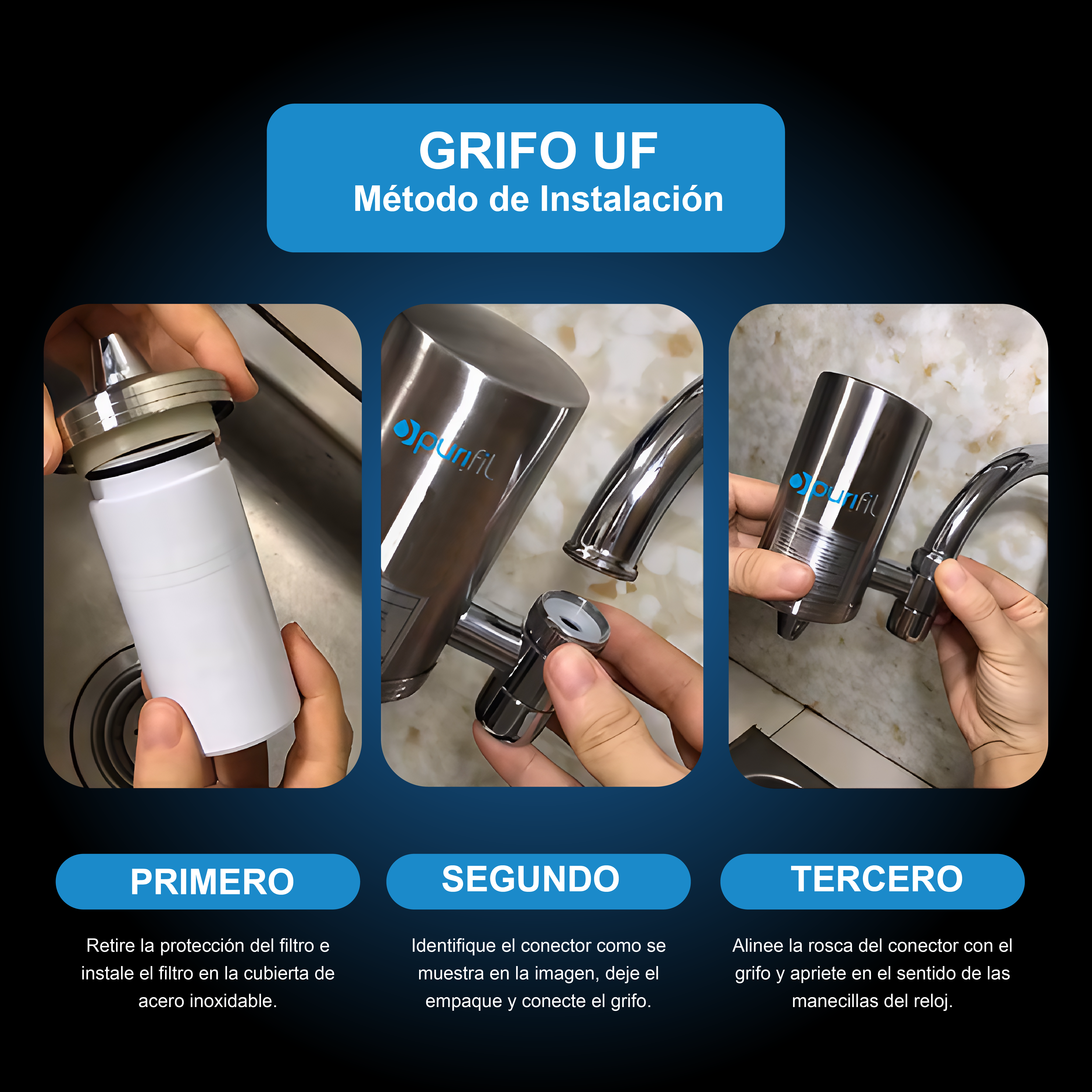 GRIFO UF
Método de Instalación

purifil

purifil

PRIMERO

Retire la protección del filtro e instale el filtro en la cubierta de acero inoxidable.

SEGUNDO

Identifique el conector como se muestra en la imagen, deje el empaque y conecte el grifo.

TERCERO

Alinee la rosca del conector con el grifo y apriete en el sentido de las manecillas del reloj.